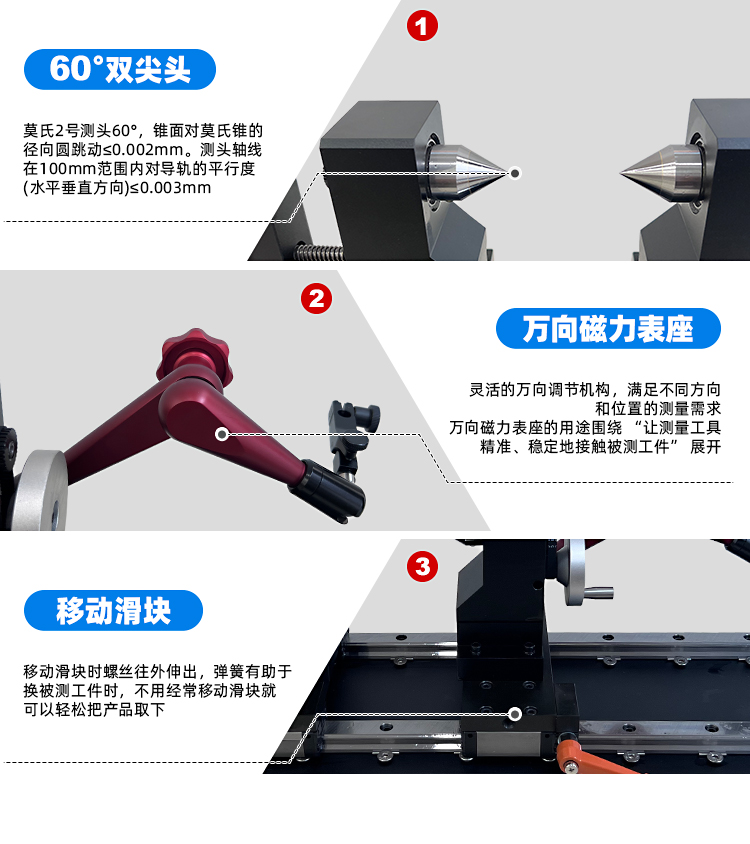 1

60°双尖头

莫氏2号测头60°，锥面对莫氏锥的径向圆跳动≤0.002mm。测头轴线在100mm范围内对导轨的平行度(水平垂直方向)≤0.003mm

2

万向磁力表座

灵活的万向调节机构，满足不同方向和位置的测量需求
万向磁力表座的用途围绕 “让测量工具精准、稳定地接触被测工件” 展开

3

移动滑块

移动滑块时螺丝往外伸出，弹簧有助于换被测工件时，不用经常移动滑块就可以轻松把产品取下