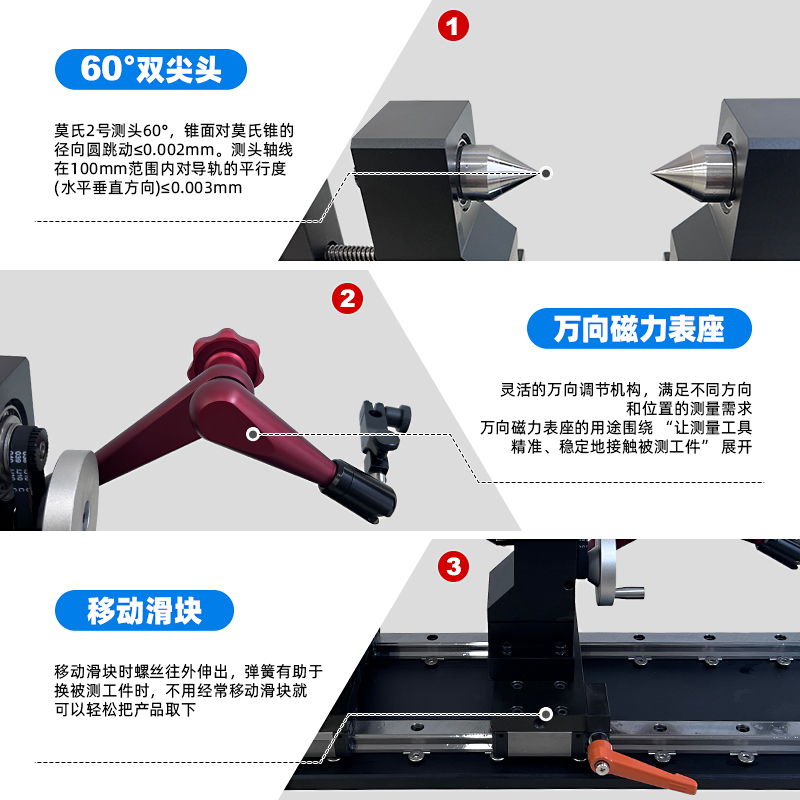 1

60°双尖头

莫氏2号测头60°，锥面对莫氏锥的径向圆跳动≤0.002mm。测头轴线在100mm范围内对导轨的平行度(水平垂直方向)≤0.003mm

2

万向磁力表座

灵活的万向调节机构，满足不同方向和位置的测量需求
万向磁力表座的用途围绕 “让测量工具精准、稳定地接触被测工件” 展开

3

移动滑块

移动滑块时螺丝往外伸出，弹簧有助于换被测工件时，不用经常移动滑块就可以轻松把产品取下